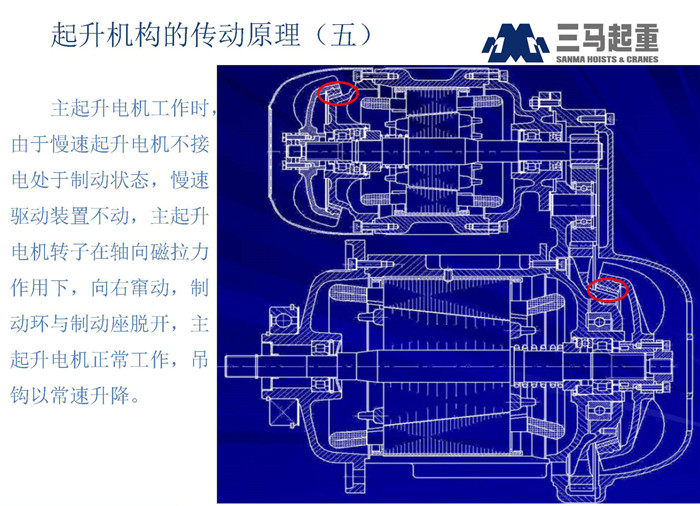 起升机构的传动原理（五）

三马起重
SANMA HOISTS & CRANES

主起升电机工作时，由于慢速起升电机不接电处于制动状态，慢速驱动装置不动，主起升电机转子在轴向磁拉力作用下，向右窜动，制动环与制动座脱开，主起升电机正常工作，吊钩以常速升降。