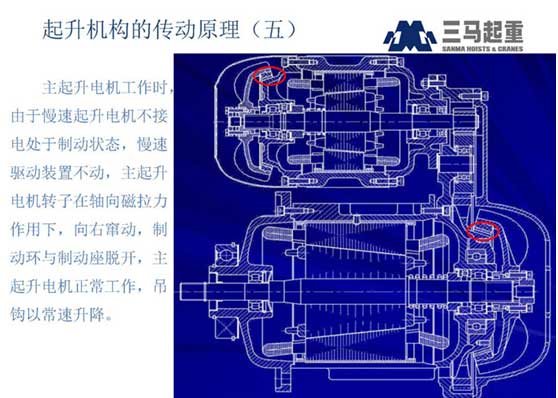 起升机构的传动原理（五）

三马起重
SANMA HOISTS & CRANES

主起升电机工作时，由于慢速起升电机不接电处于制动状态，慢速驱动装置不动，主起升电机转子在轴向磁拉力作用下，向右窜动，制动环与制动座脱开，主起升电机正常工作，吊钩以常速升降。